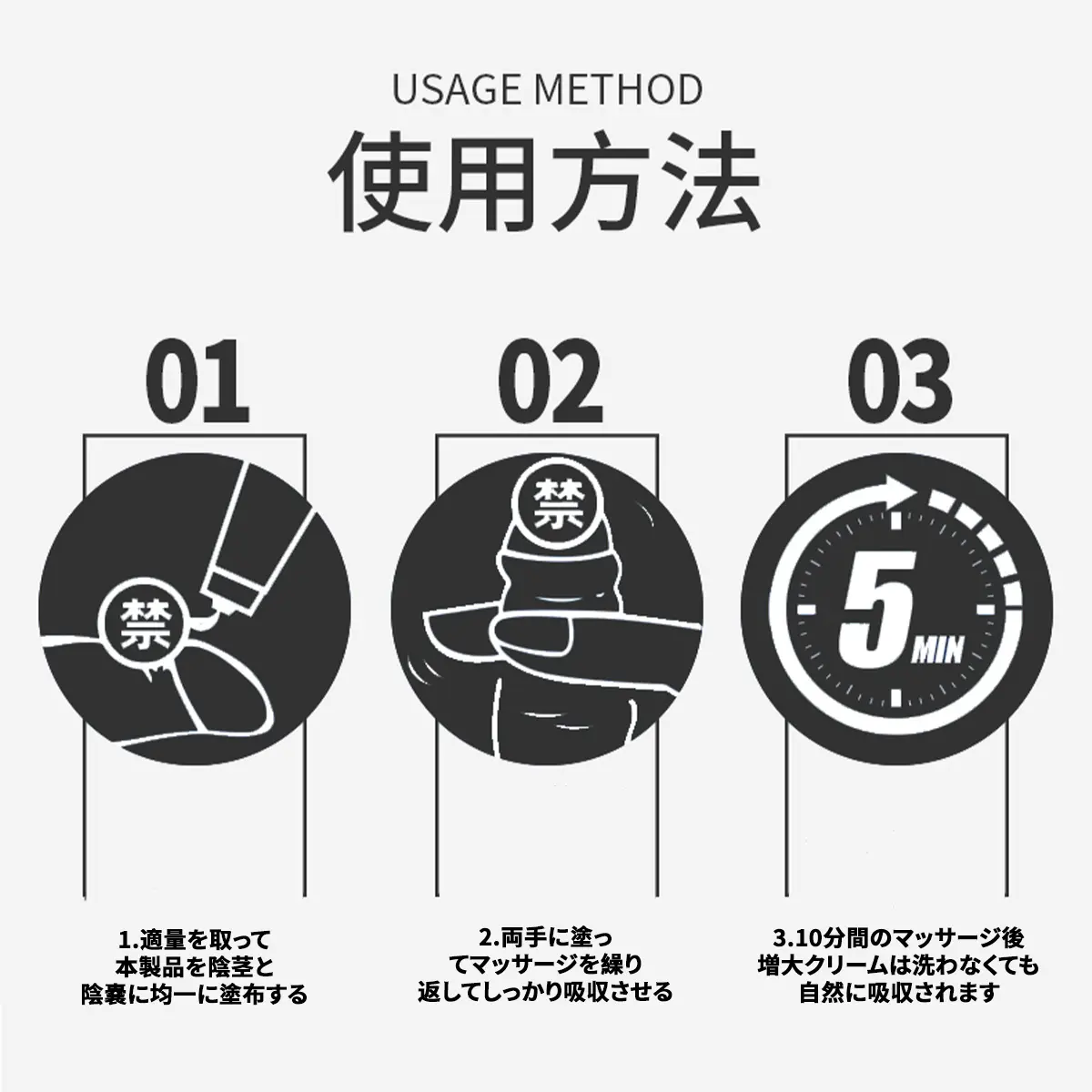 USAGE METHOD
使用方法

01

禁

1.適量を取って本製品を陰茎と陰嚢に均一に塗布する

02

禁

2.両手に塗ってマッサージを繰り返してしっかり吸収させる

03

5 MIN

3.10分間のマッサージ後増大クリームは洗わなくても自然に吸収されます